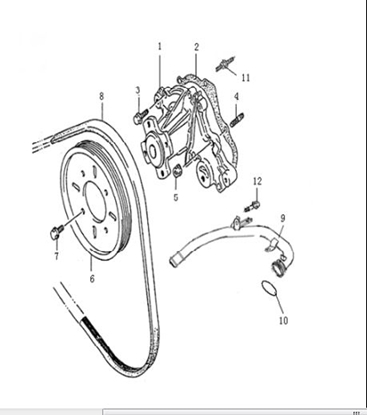 1
2
11
3
4
8
5
12
9
7
6
10