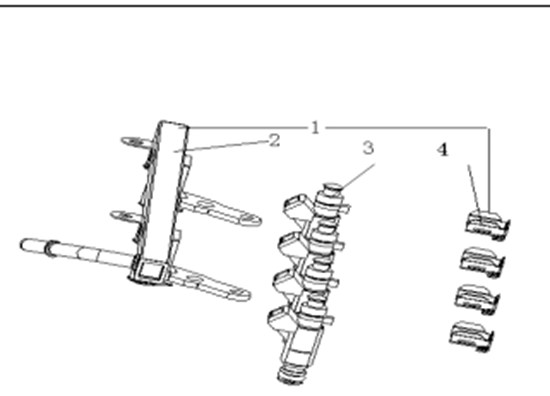 1
2
3
4