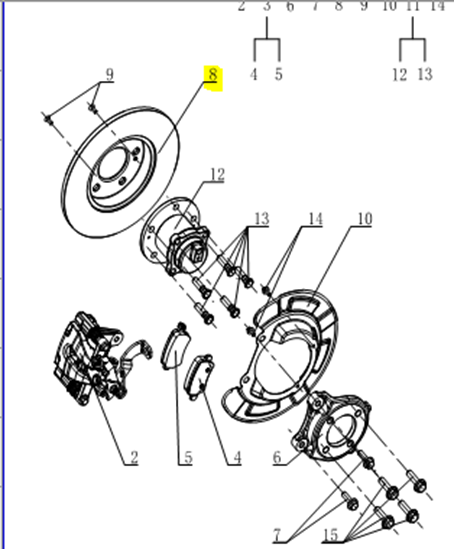 2 3 6 7 8 9 10 11 14

4 5

12 13

9

8

12

13

14

10

2

5

4

6

7

15