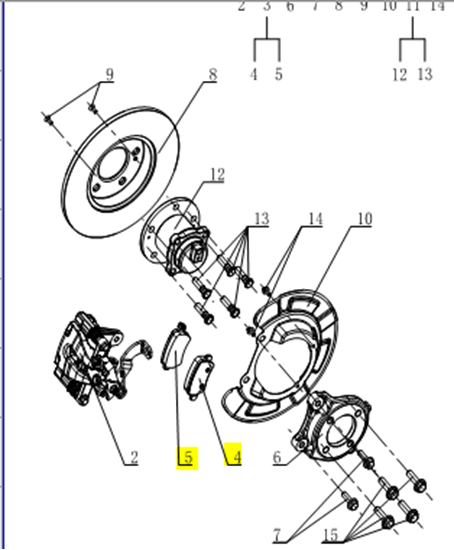 2 3 6 7 8 9 10 11 14

4 5

12 13

9

8

12

13

14

10

2

5

4

6

7

15