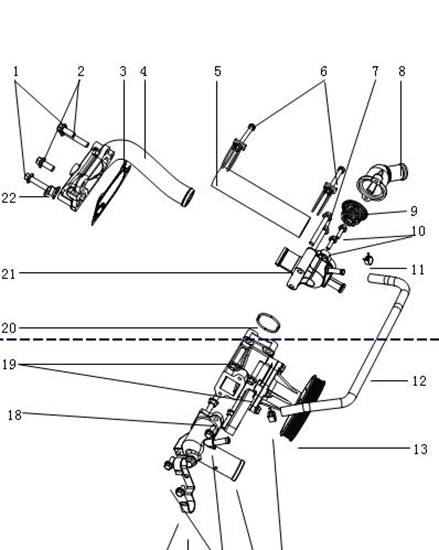 1
2
3
4
5
6
7
8
22
9
10
21
11
20
19
12
18
13